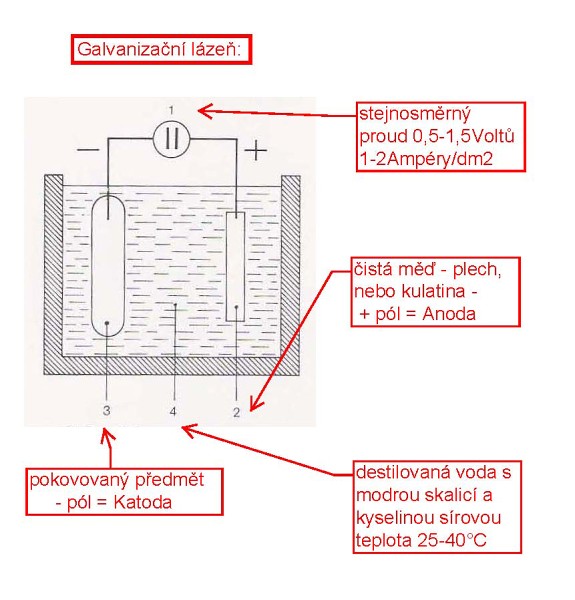 Galvanizační lázeň:

1

−

+

stejnosměrný proud 0,5-1,5Voltů 1-2Ampéry/dm2

čistá měď - plech, nebo kulatina - + pól = Anoda

3

4

2

pokovovaný předmět - pól = Katoda

destilovaná voda s modrou skalicí a kyselinou sírovou teplota 25-40°C